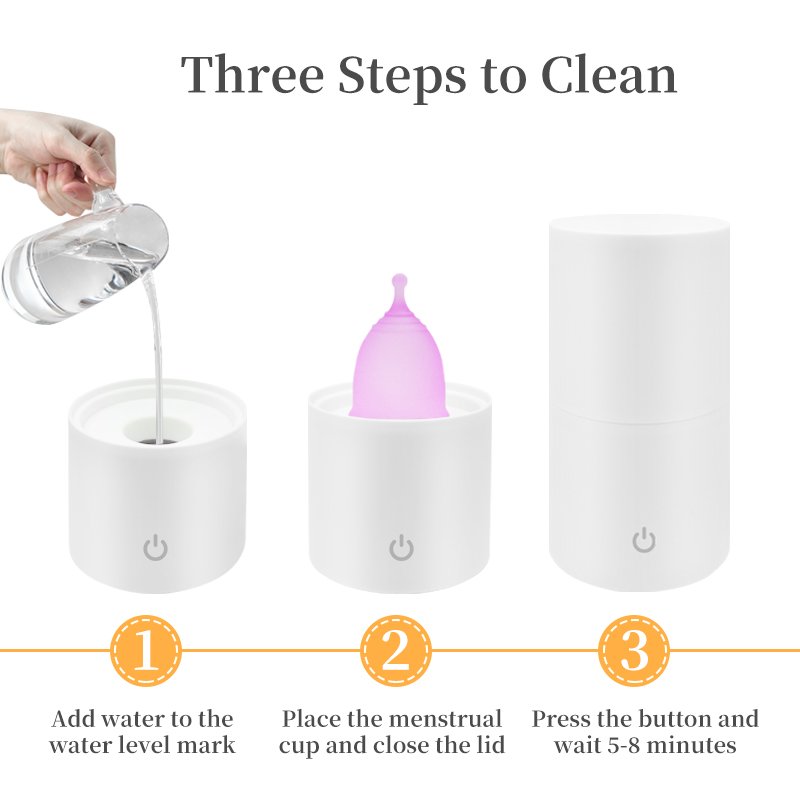 Three Steps to Clean

1

Add water to the water level mark

2

Place the menstrual cup and close the lid

3

Press the button and wait 5-8 minutes